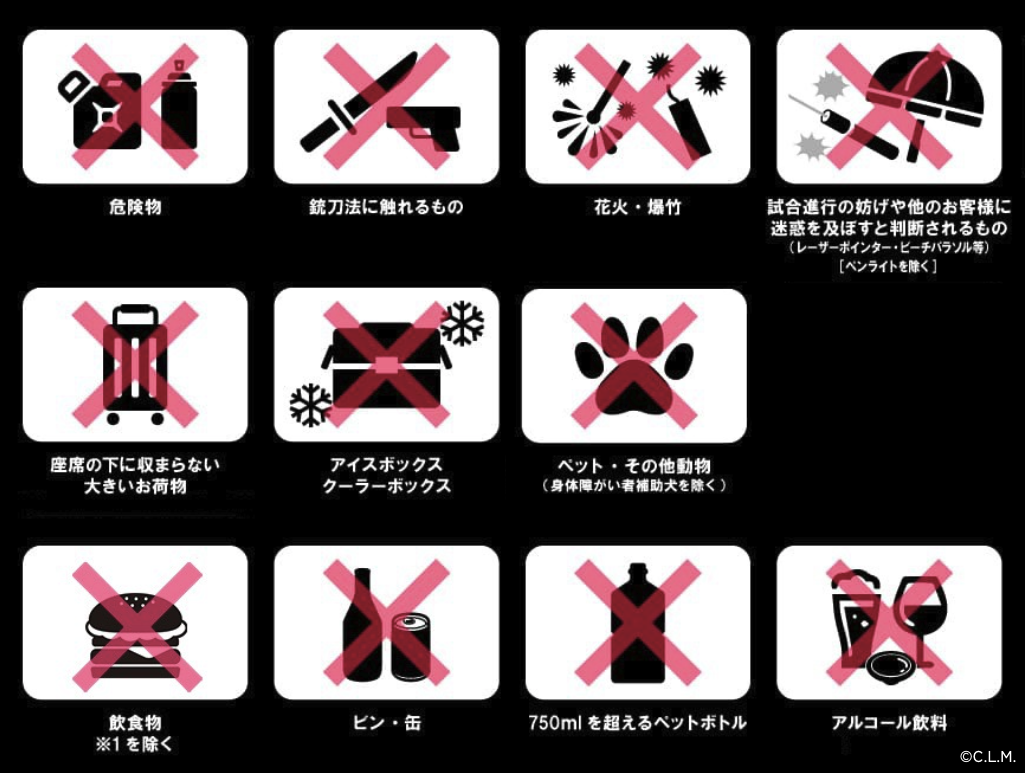 危険物

銃刀法に触れるもの

花火・爆竹

試合進行の妨げや他のお客様に迷惑を及ぼすと判断されるもの
（レーザーポインター・ビーチパラソル等）
［ペンライトを除く］

座席の下に収まらない大きいお荷物

アイスボックス
クーラーボックス

ペット・その他動物
（身体障がい者補助犬を除く）

飲食物
※1 を除く

ビン・缶

750ml を超えるペットボトル

アルコール飲料

©C.L.M.